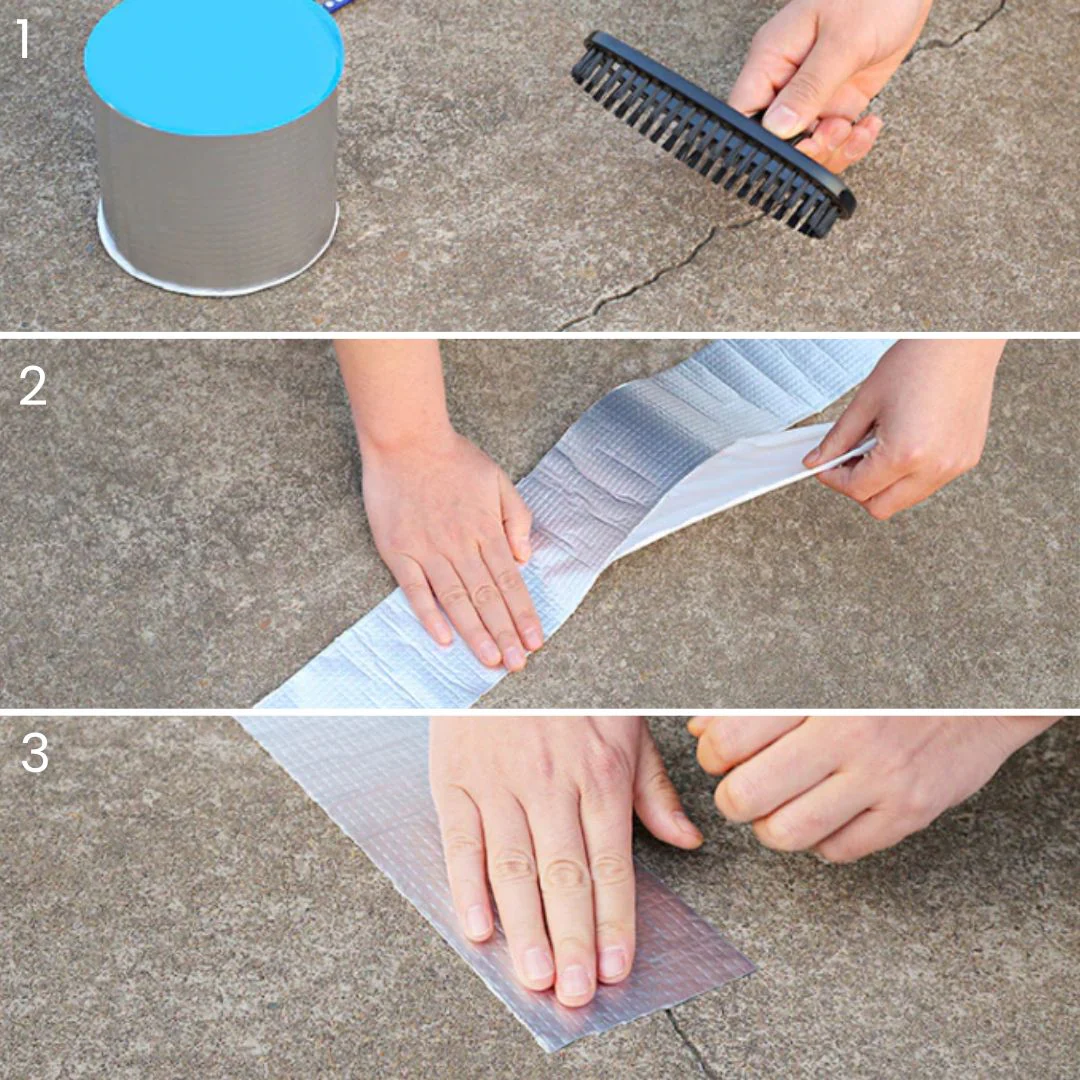 1

2

3